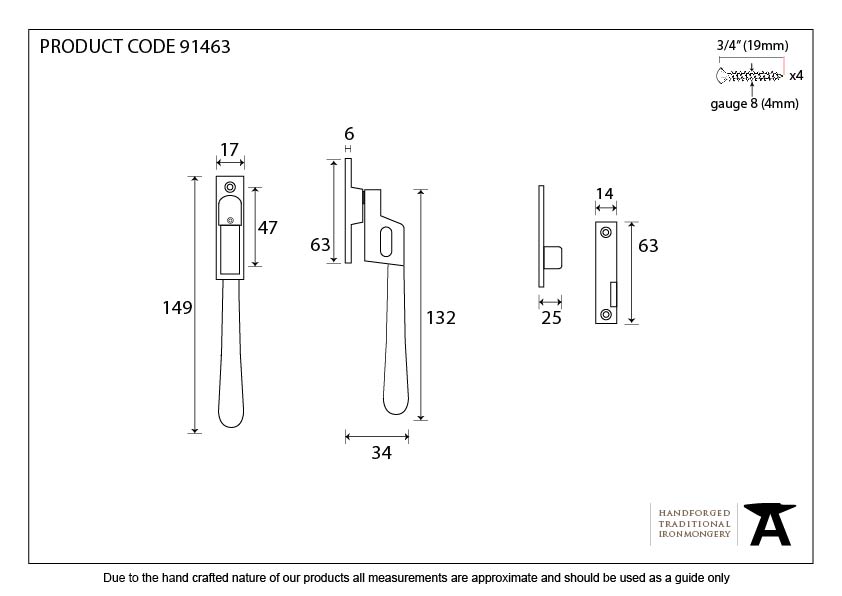 PRODUCT CODE 91463

3/4" (19mm)
x4
gauge 8 (4mm)

17
47
149

6
63
132
34

25
14
63

HANDFORGED
TRADITIONAL
IRONMONGERY

Due to the hand crafted nature of our products all measurements are approximate and should be used as a guide only