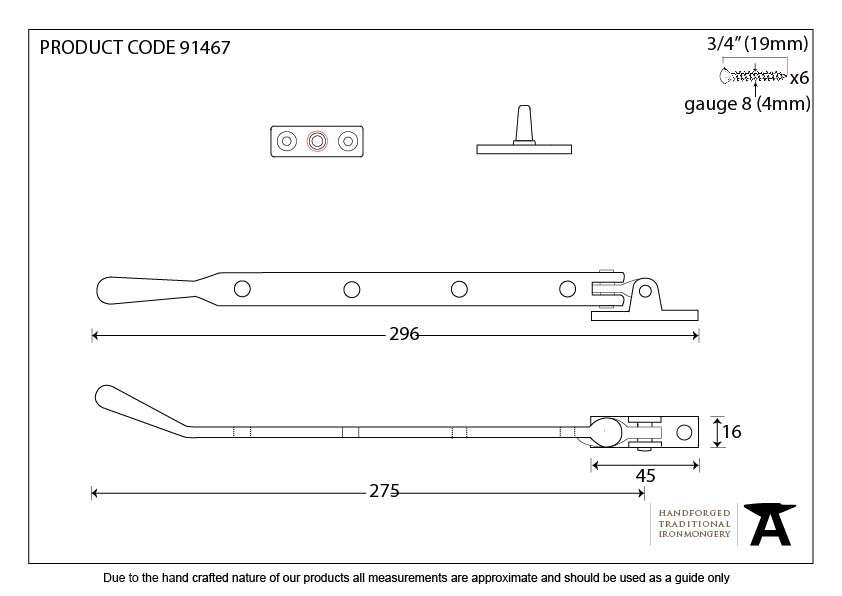 PRODUCT CODE 91467

3/4" (19mm)

x6

gauge 8 (4mm)

296

16

45

275

HANDFORGED
TRADITIONAL
IRONMONGERY

Due to the hand crafted nature of our products all measurements are approximate and should be used as a guide only