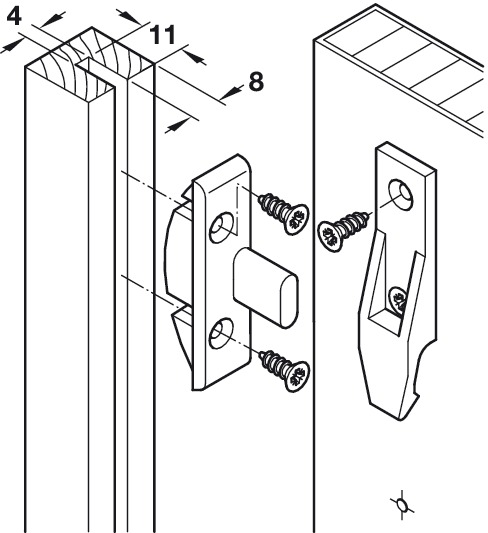 4
11
8