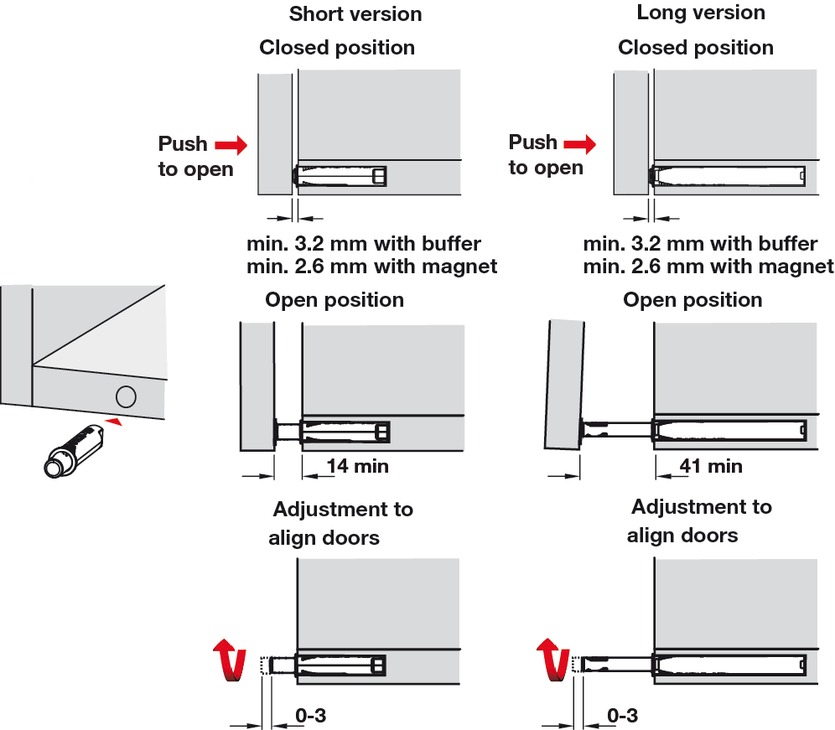 Short version

Closed position

Push to open

min. 3.2 mm with buffer
min. 2.6 mm with magnet

Open position

14 min

Adjustment to align doors

0-3

Long version

Closed position

Push to open

min. 3.2 mm with buffer
min. 2.6 mm with magnet

Open position

41 min

Adjustment to align doors

0-3