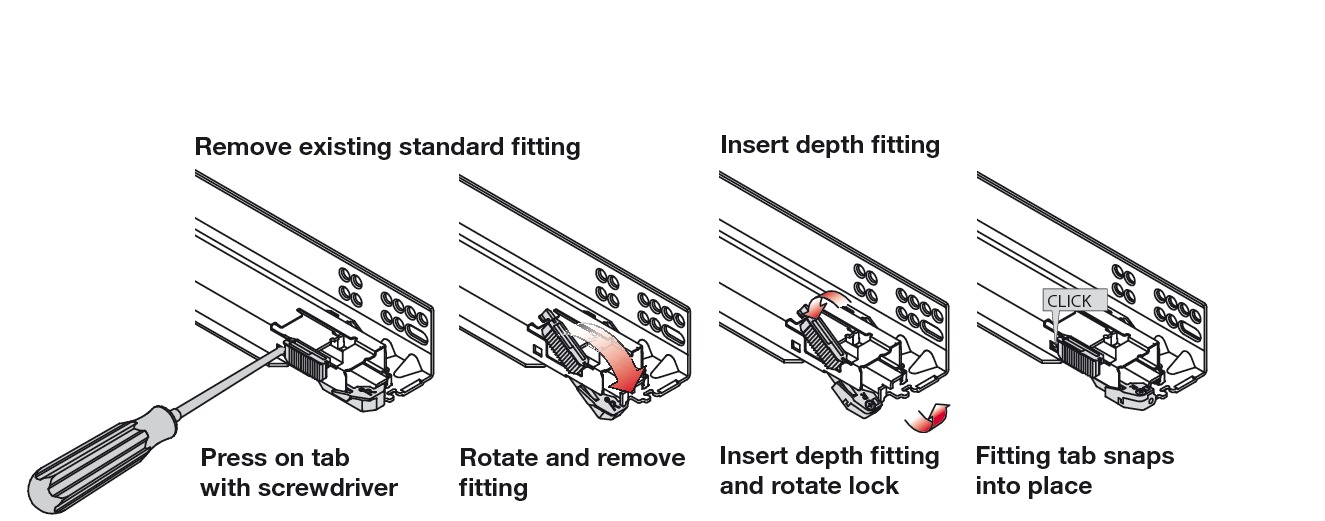 Remove existing standard fitting

Insert depth fitting

CLICK

Press on tab with screwdriver

Rotate and remove fitting

Insert depth fitting and rotate lock

Fitting tab snaps into place