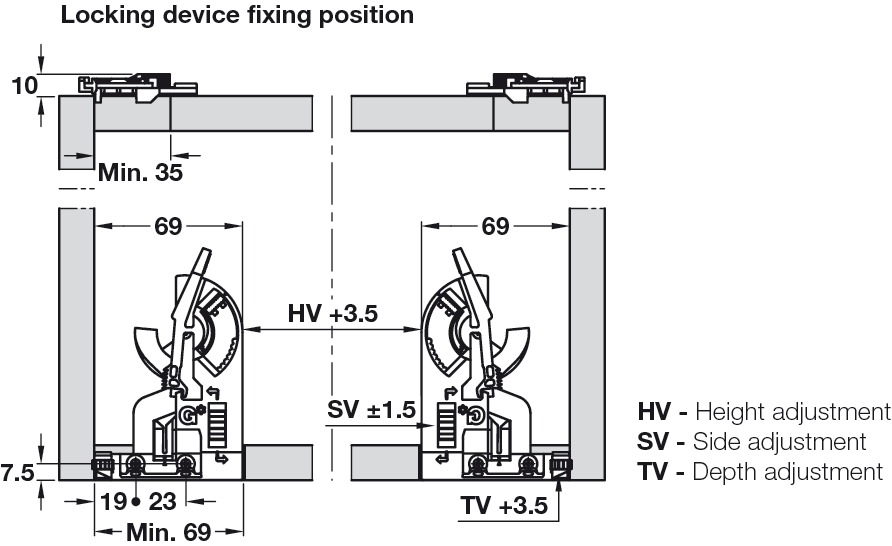 Locking device fixing position

10

Min. 35

69

69

HV +3.5

SV ±1.5

7.5

19 • 23

Min. 69

TV +3.5

HV - Height adjustment
SV - Side adjustment
TV - Depth adjustment