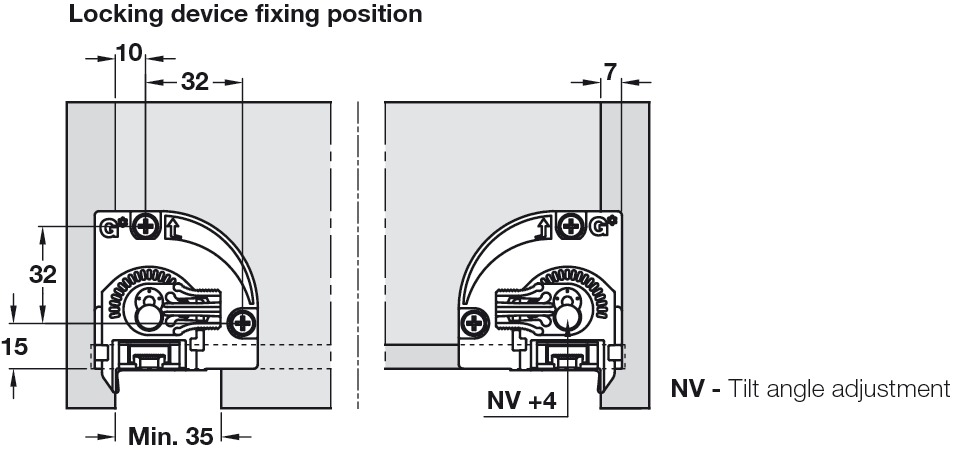 Locking device fixing position

10

32

7

32

15

Min. 35

NV +4

NV - Tilt angle adjustment