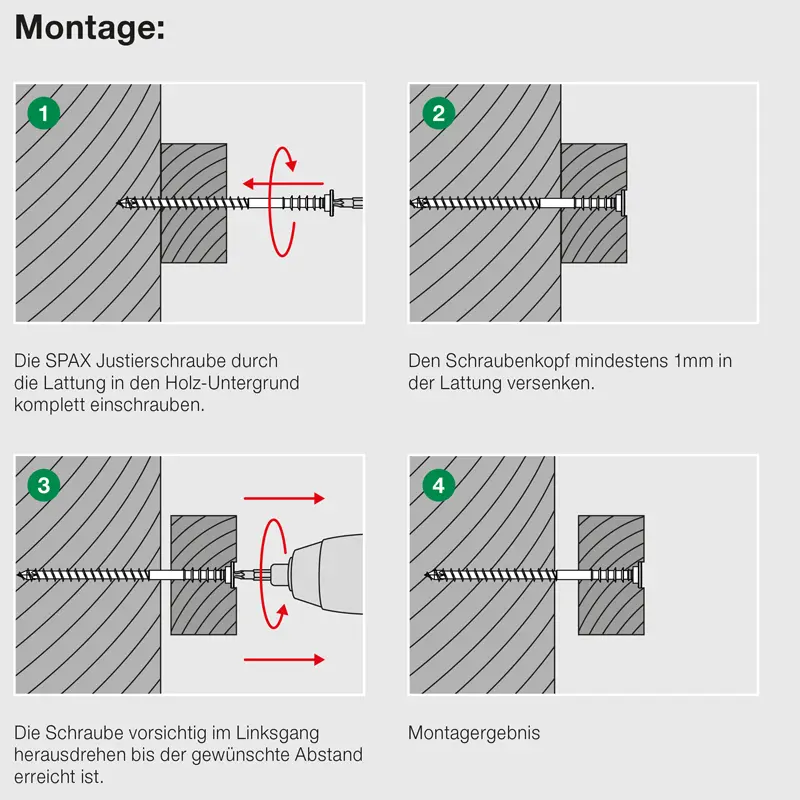 Montage:

1

Die SPAX Justierschraube durch die Lattung in den Holz-Untergrund komplett einschrauben.

2

Den Schraubenkopf mindestens 1mm in der Lattung versenken.

3

Die Schraube vorsichtig im Linksgang herausdrehen bis der gewünschte Abstand erreicht ist.

4

Montagergebnis