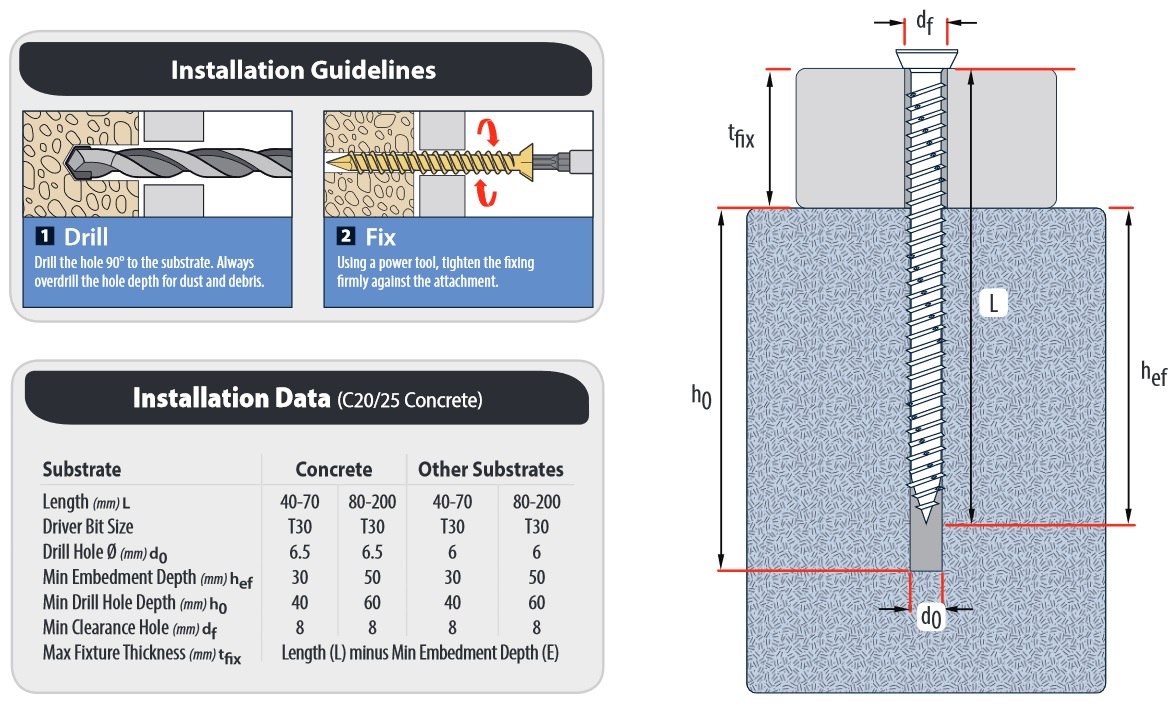 Installation Guidelines

1 Drill
Drill the hole 90° to the substrate. Always overdrill the hole depth for dust and debris.

2 Fix
Using a power tool, tighten the fixing firmly against the attachment.

Installation Data (C20/25 Concrete)

| Substrate | Concrete | | Other Substrates | |
|---|---|---|---|---|
| Length (mm) L | 40-70 | 80-200 | 40-70 | 80-200 |
| Driver Bit Size | T30 | T30 | T30 | T30 |
| Drill Hole Ø (mm) $d_0$ | 6.5 | 6.5 | 6 | 6 |
| Min Embedment Depth (mm) $h_{ef}$ | 30 | 50 | 30 | 50 |
| Min Drill Hole Depth (mm) $h_0$ | 40 | 60 | 40 | 60 |
| Min Clearance Hole (mm) $d_f$ | 8 | 8 | 8 | 8 |
| Max Fixture Thickness (mm) $t_{fix}$ | Length (L) minus Min Embedment Depth (E) | | | |

$d_f$
$t_{fix}$
L
$h_0$
$h_{ef}$
$d_0$