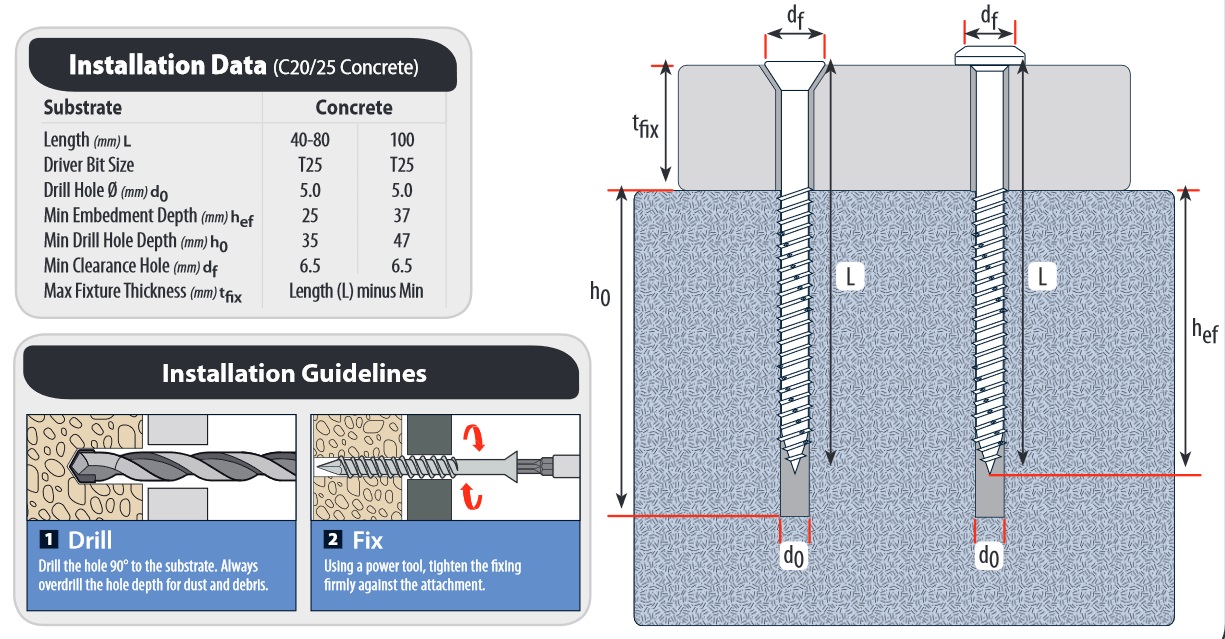 Installation Data (C20/25 Concrete)

| Substrate | Concrete | |
|---|---|---|
| Length (mm) L | 40-80 | 100 |
| Driver Bit Size | T25 | T25 |
| Drill Hole Ø (mm) $d_0$ | 5.0 | 5.0 |
| Min Embedment Depth (mm) $h_{ef}$ | 25 | 37 |
| Min Drill Hole Depth (mm) $h_0$ | 35 | 47 |
| Min Clearance Hole (mm) $d_f$ | 6.5 | 6.5 |
| Max Fixture Thickness (mm) $t_{fix}$ | Length (L) minus Min | |

Installation Guidelines

1 Drill
Drill the hole 90° to the substrate. Always overdrill the hole depth for dust and debris.

2 Fix
Using a power tool, tighten the fixing firmly against the attachment.

$d_f$
$d_f$
$t_{fix}$
$h_0$
L
L
$h_{ef}$
$d_0$
$d_0$