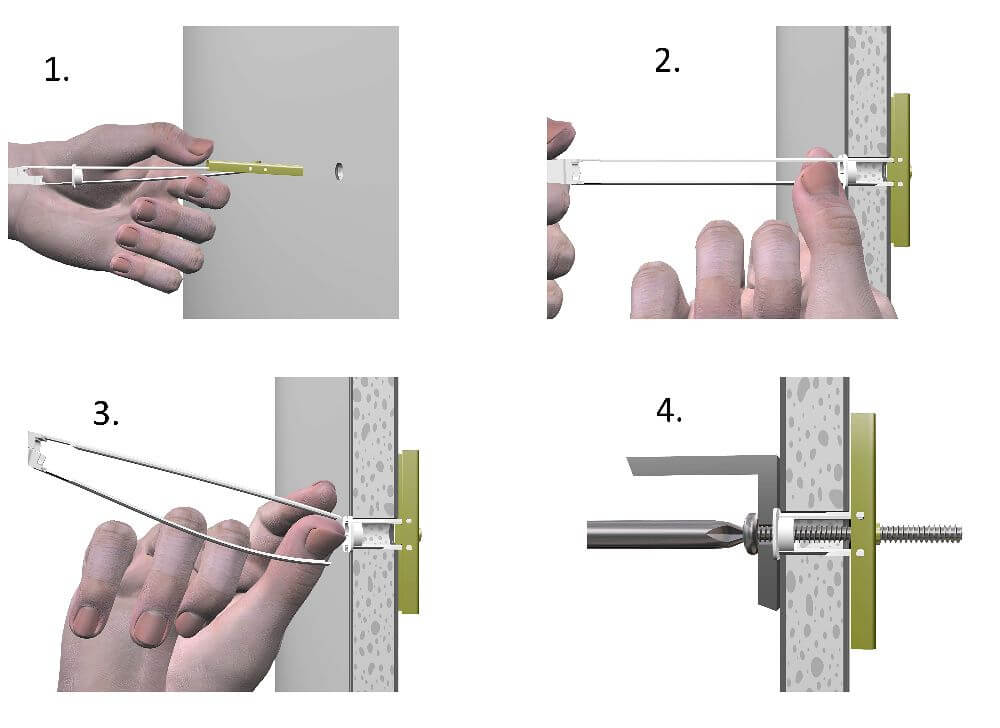 1.

2.

3.

4.